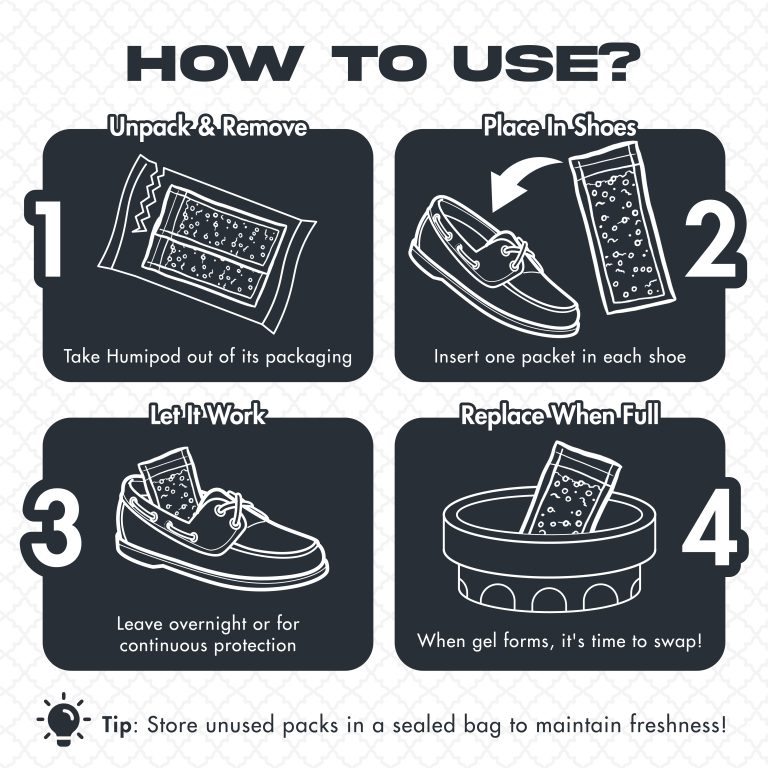 HOW TO USE?

Unpack & Remove

1

Take Humipod out of its packaging

Place In Shoes

2

Insert one packet in each shoe

Let It Work

3

Leave overnight or for continuous protection

Replace When Full

4

When gel forms, it's time to swap!

Tip: Store unused packs in a sealed bag to maintain freshness!